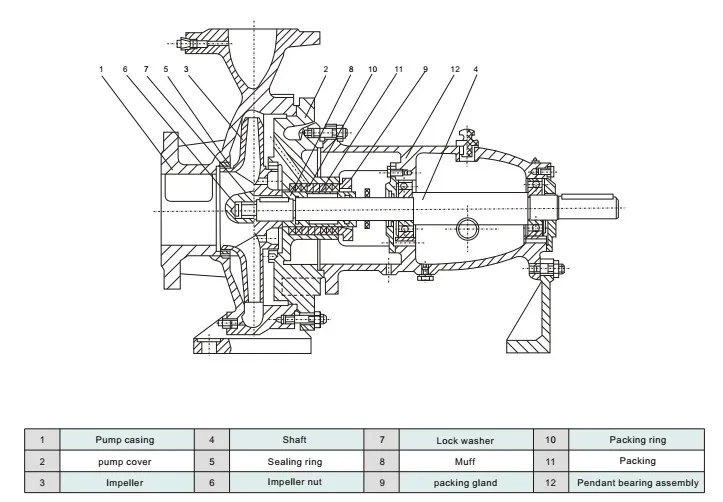 1 6 7 5 3 2 8 10 11 9 12 4

| 1 | Pump casing | 4 | Shaft | 7 | Lock washer | 10 | Packing ring |
|---|---|---|---|---|---|---|---|
| 2 | pump cover | 5 | Sealing ring | 8 | Muff | 11 | Packing |
| 3 | Impeller | 6 | Impeller nut | 9 | packing gland | 12 | Pendant bearing assembly |